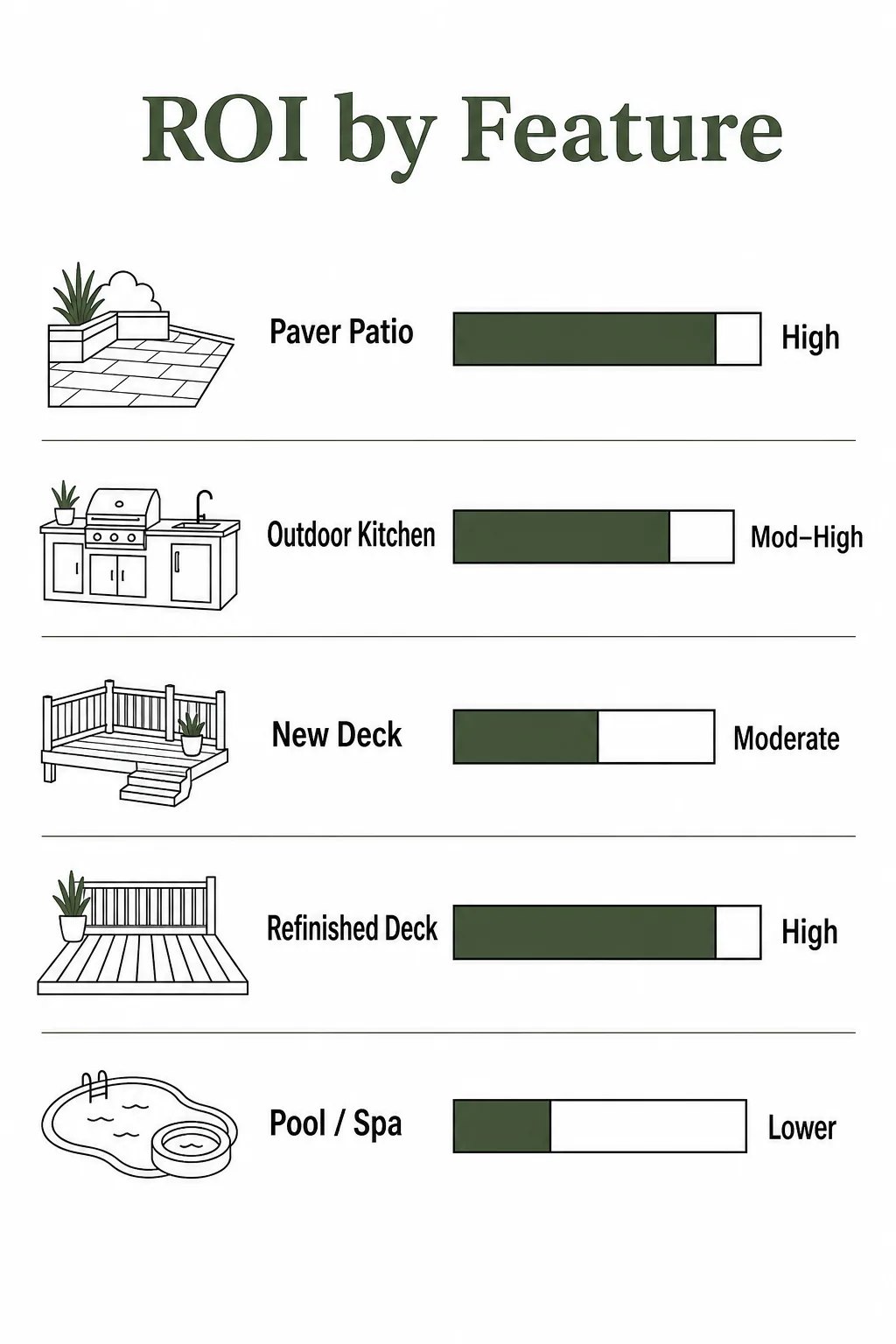 ROI by Feature

Paver Patio High

Outdoor Kitchen Mod–High

New Deck Moderate

Refinished Deck High

Pool / Spa Lower